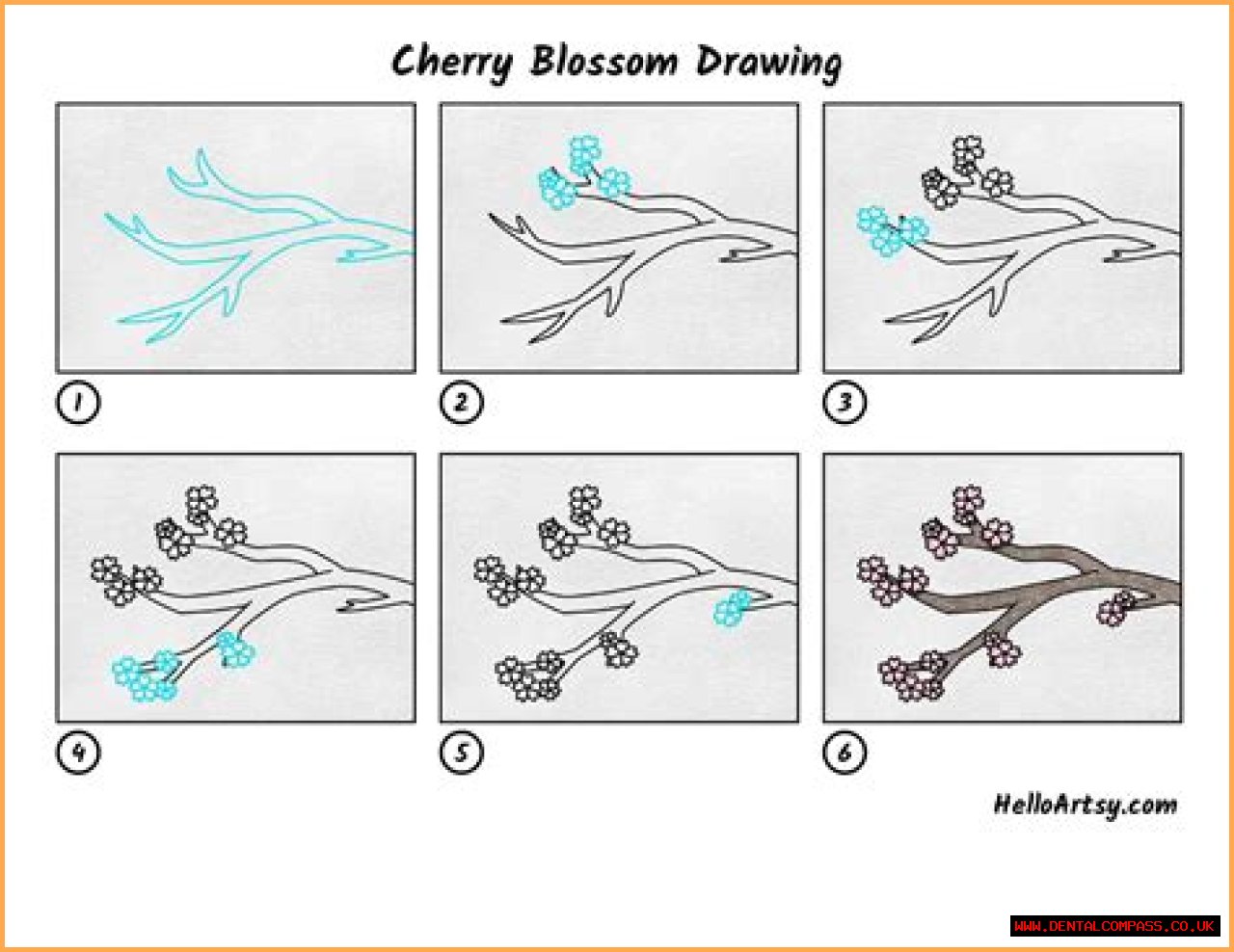 Cherry Blossom Drawing

1

2

3

4

5

6

HelloArtsy.com

WWW.DENTALCOMPASS.CO.UK